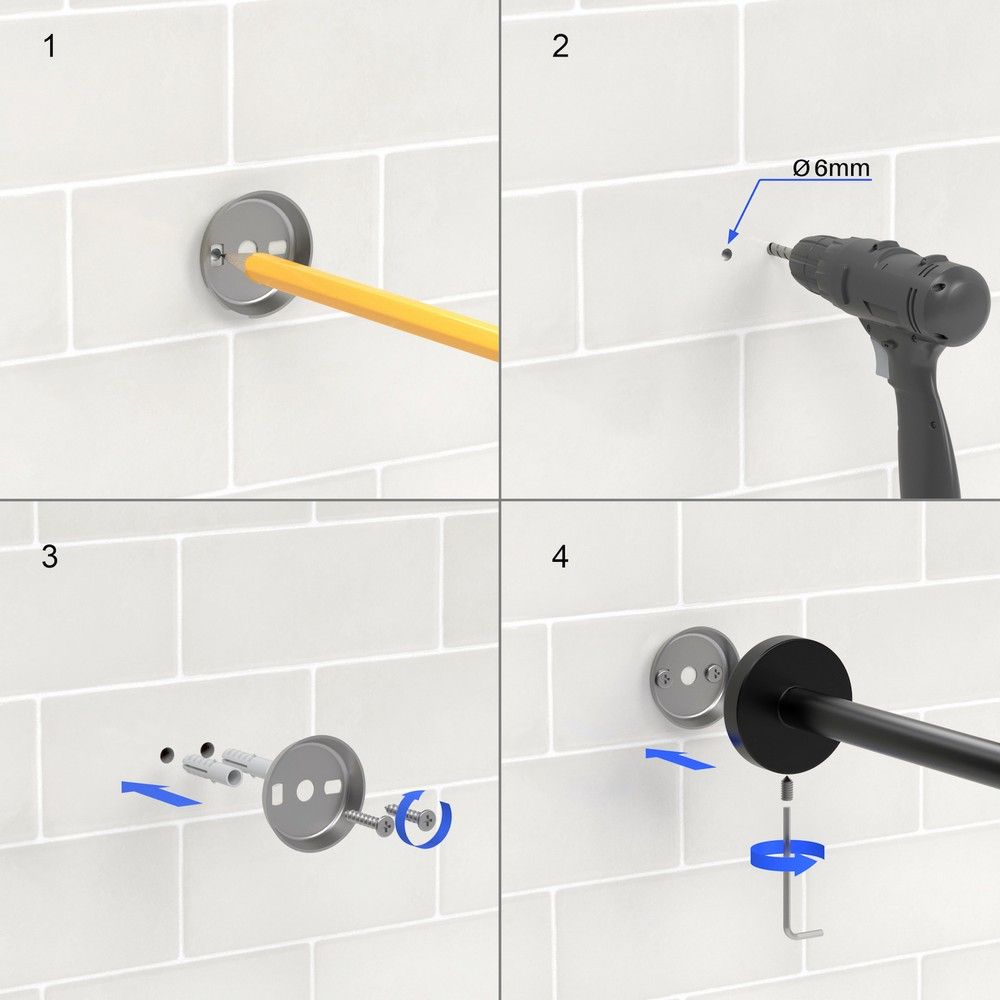 1

2

Ø 6mm

3

4